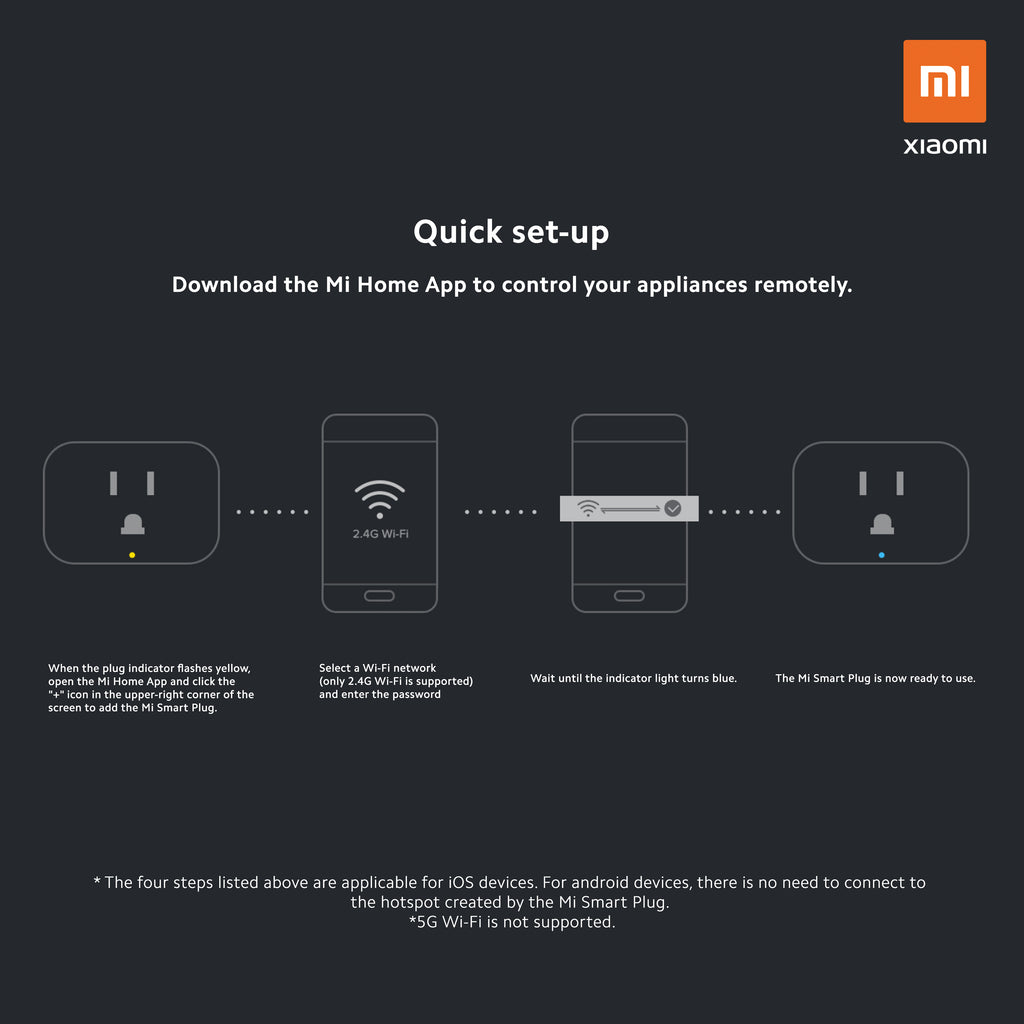 mi
xiaomi

Quick set-up

Download the Mi Home App to control your appliances remotely.

2.4G Wi-Fi

When the plug indicator flashes yellow, open the Mi Home App and click the "+" icon in the upper-right corner of the screen to add the Mi Smart Plug.

Select a Wi-Fi network (only 2.4G Wi-Fi is supported) and enter the password

Wait until the indicator light turns blue.

The Mi Smart Plug is now ready to use.

* The four steps listed above are applicable for iOS devices. For android devices, there is no need to connect to the hotspot created by the Mi Smart Plug.
*5G Wi-Fi is not supported.