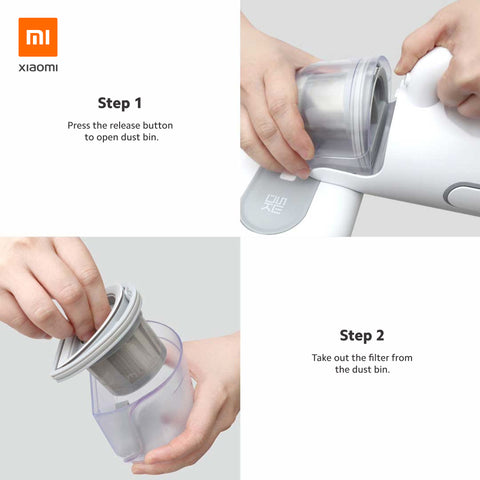 mi
xiaomi

Step 1

Press the release button to open dust bin.

Step 2

Take out the filter from the dust bin.