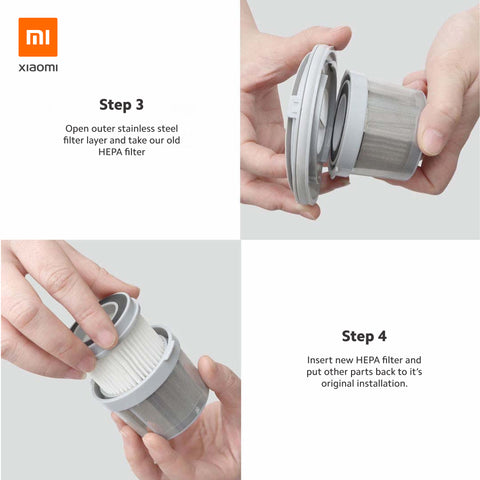 mi
xiaomi

Step 3

Open outer stainless steel filter layer and take our old HEPA filter

Step 4

Insert new HEPA filter and put other parts back to it's original installation.