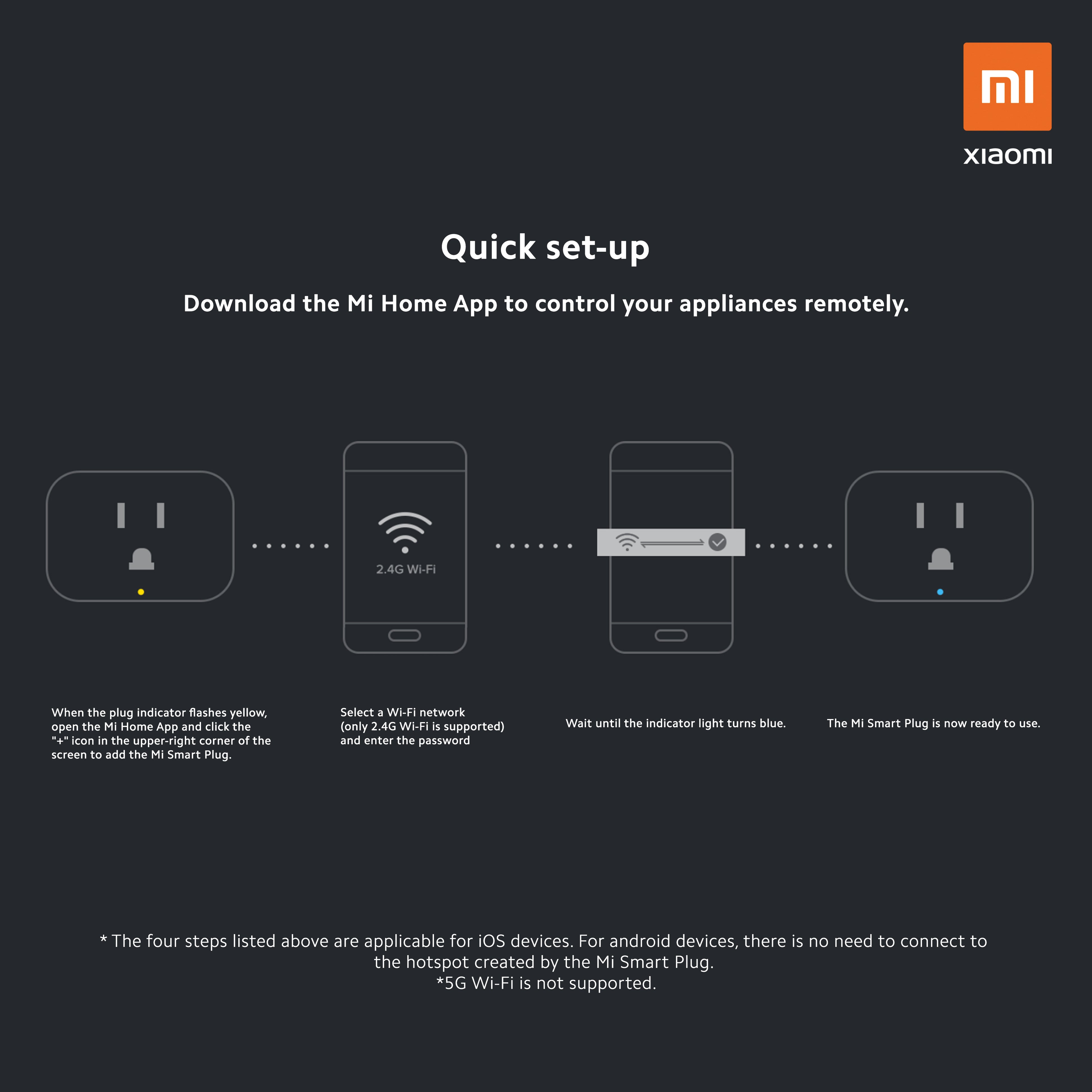 mi
xiaomi

Quick set-up

Download the Mi Home App to control your appliances remotely.

2.4G Wi-Fi

When the plug indicator flashes yellow, open the Mi Home App and click the "+" icon in the upper-right corner of the screen to add the Mi Smart Plug.

Select a Wi-Fi network (only 2.4G Wi-Fi is supported) and enter the password

Wait until the indicator light turns blue.

The Mi Smart Plug is now ready to use.

* The four steps listed above are applicable for iOS devices. For android devices, there is no need to connect to the hotspot created by the Mi Smart Plug.
*5G Wi-Fi is not supported.